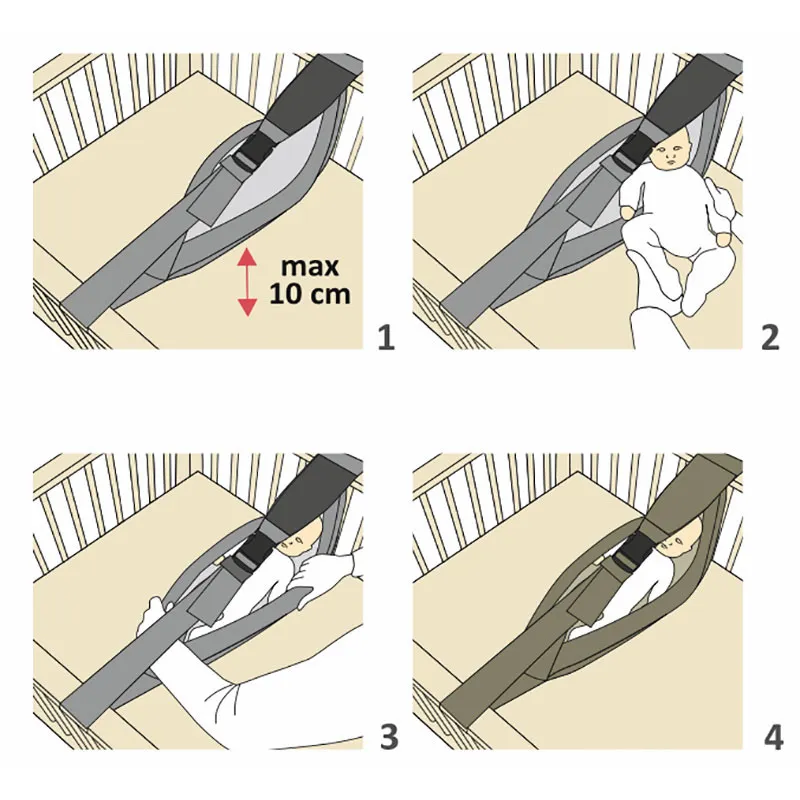 max
10 cm
1

2

3

4