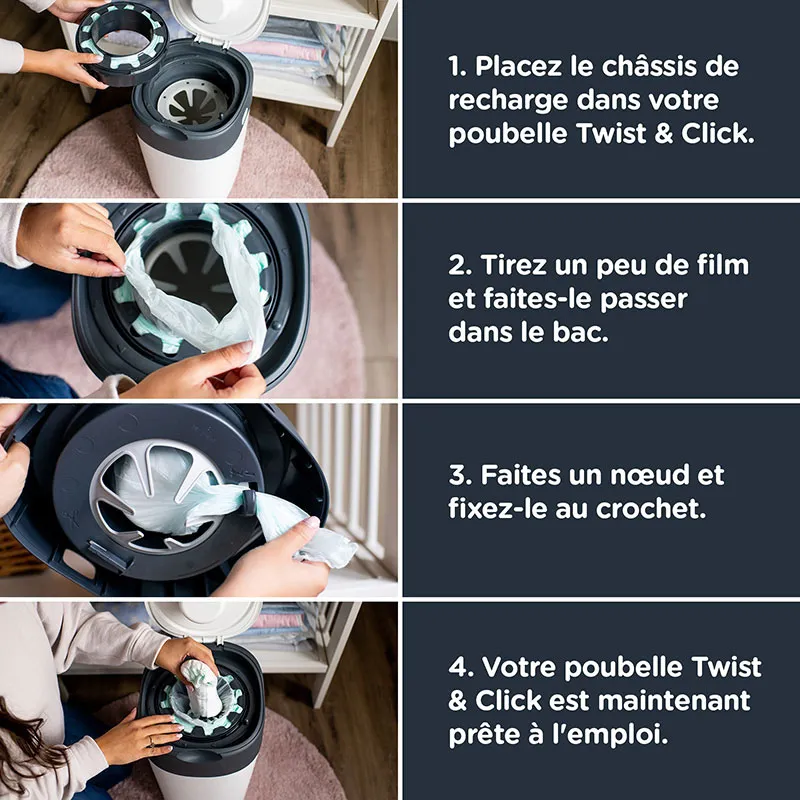 1. Placez le châssis de recharge dans votre poubelle Twist & Click.

2. Tirez un peu de film et faites-le passer dans le bac.

3. Faites un nœud et fixez-le au crochet.

4. Votre poubelle Twist & Click est maintenant prête à l'emploi.