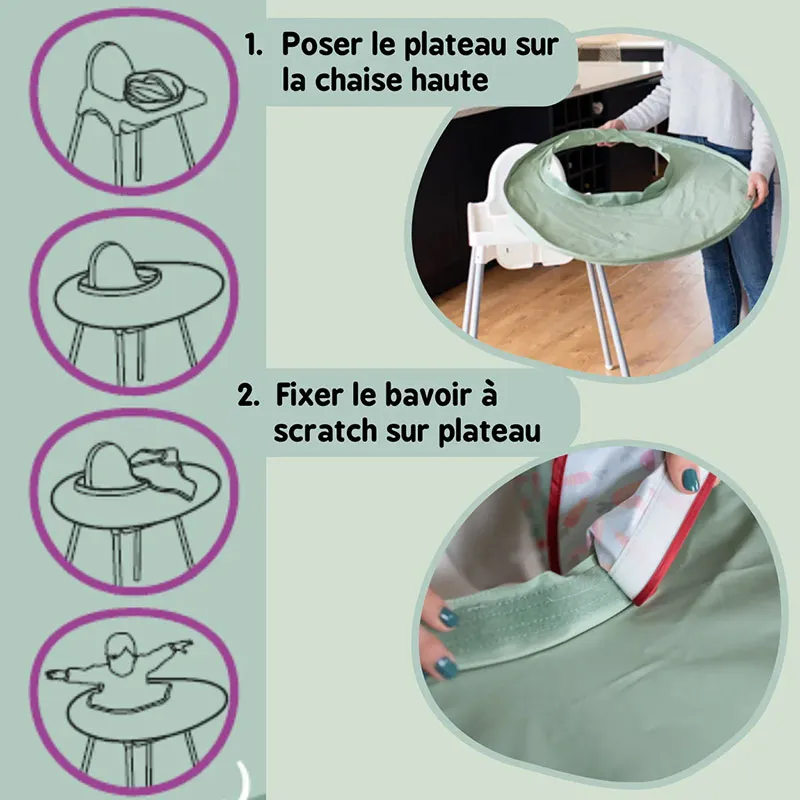 1. Poser le plateau sur la chaise haute

2. Fixer le bavoir à scratch sur plateau