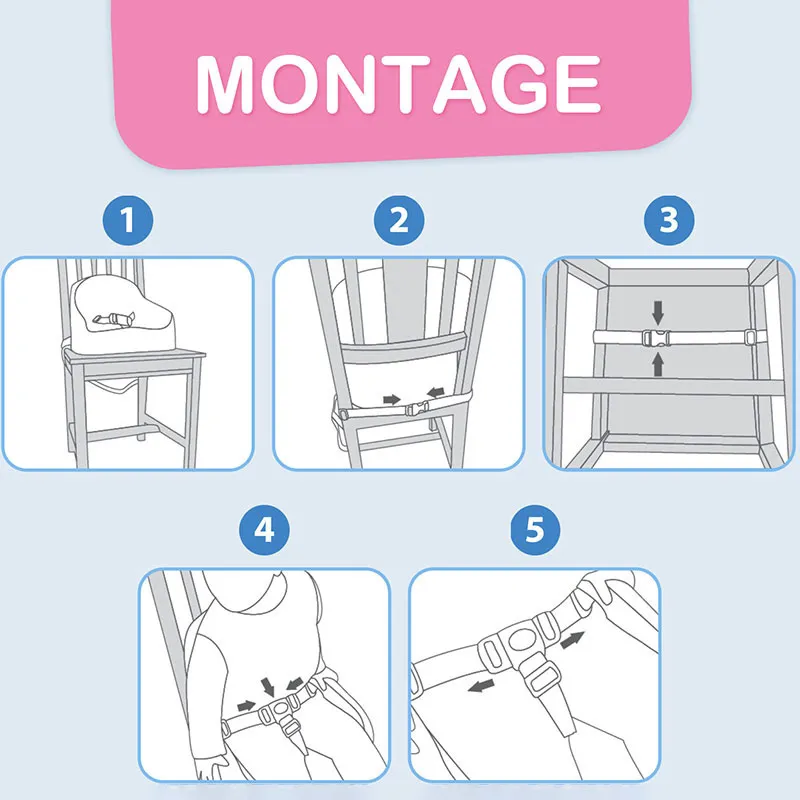 MONTAGE

1

2

3

4

5