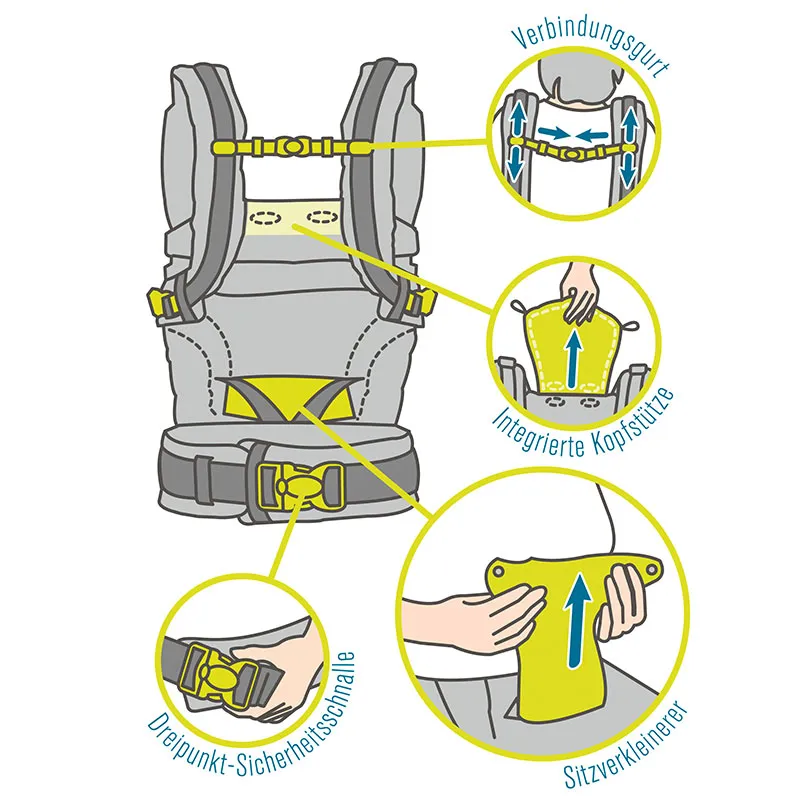 Verbindungsgurt

Integrierte Kopfstütze

Dreipunkt-Sicherheitsschnalle

Sitzverkleinerer