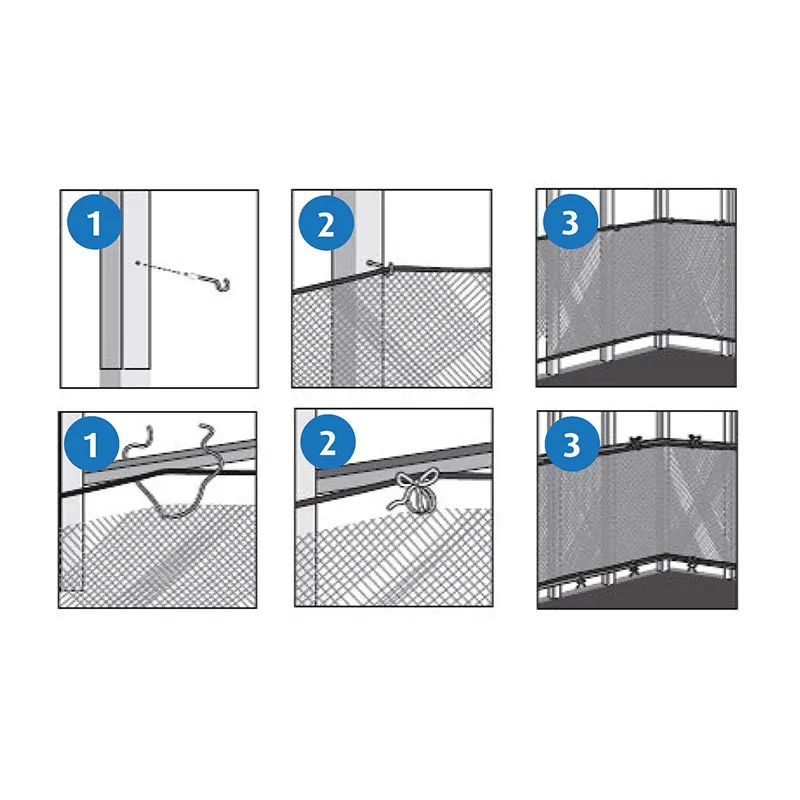 1

2

3

1

2

3